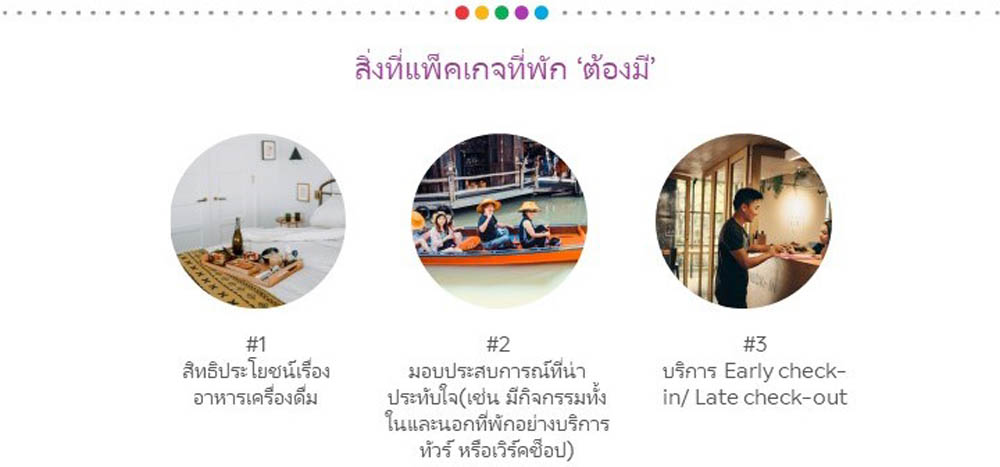 สิ่งที่แพ็คเกจที่พัก 'ต้องมี'

#1
สิทธิประโยชน์เรื่องอาหารเครื่องดื่ม

#2
มอบประสบการณ์ที่น่าประทับใจ(เช่น มีกิจกรรมทั้งในและนอกที่พักอย่างบริการทัวร์ หรือเวิร์คช็อป)

#3
บริการ Early check-in/ Late check-out