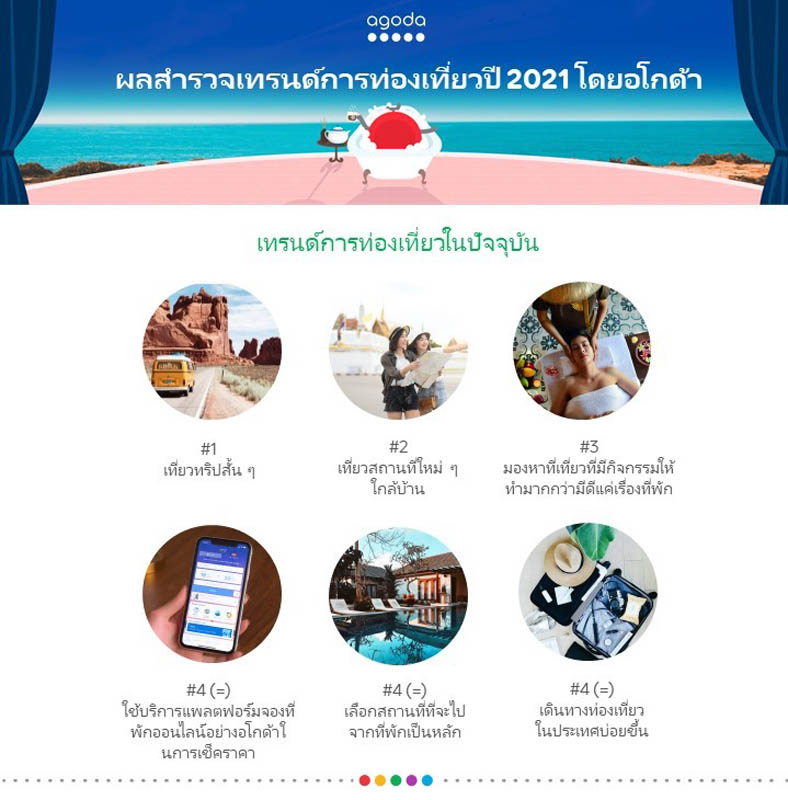 agoda

ผลสำรวจเทรนด์การท่องเที่ยวปี 2021 โดยอโกด้า

เทรนด์การท่องเที่ยวในปัจจุบัน

#1
เที่ยวทริปสั้น ๆ

#2
เที่ยวสถานที่ใหม่ ๆ ใกล้บ้าน

#3
มองหาที่เที่ยวที่มีกิจกรรมให้ทำมากกว่ามีดีแค่เรื่องที่พัก

#4 (=)
ใช้บริการแพลตฟอร์มจองที่พักออนไลน์อย่างอโกด้าในการเช็คราคา

#4 (=)
เลือกสถานที่ที่จะไปจากที่พักเป็นหลัก

#4 (=)
เดินทางท่องเที่ยวในประเทศบ่อยขึ้น