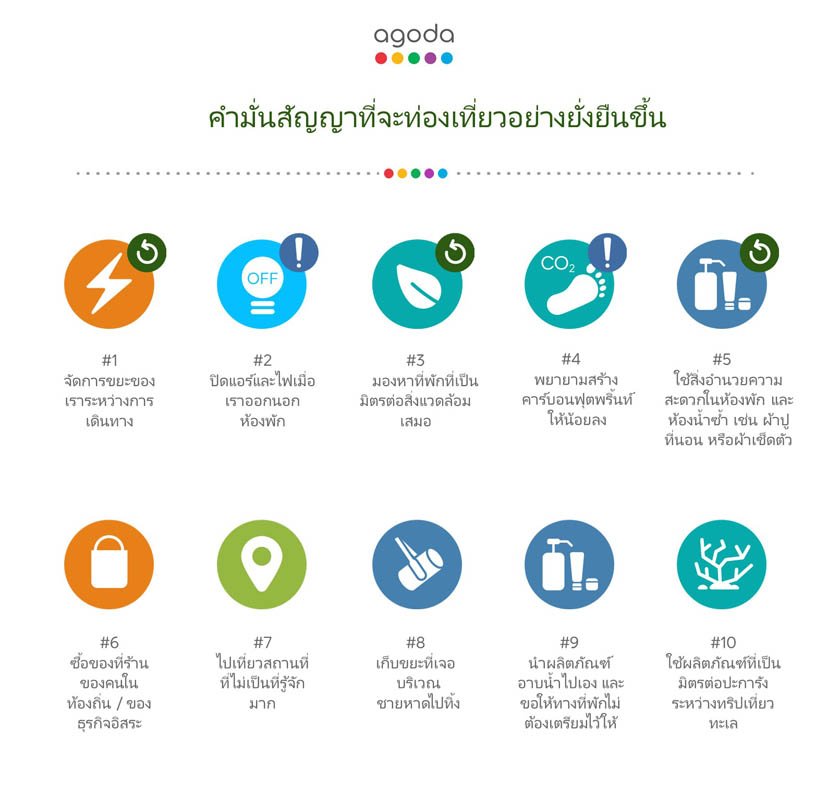 agoda

คำมั่นสัญญาที่จะท่องเที่ยวอย่างยั่งยืนขึ้น

OFF

$CO_2$

#1
จัดการขยะของเราระหว่างการเดินทาง

#2
ปิดแอร์และไฟเมื่อเราออกนอกห้องพัก

#3
มองหาที่พักที่เป็นมิตรต่อสิ่งแวดล้อมเสมอ

#4
พยายามสร้างคาร์บอนฟุตพริ้นท์ให้น้อยลง

#5
ใช้สิ่งอำนวยความสะดวกในห้องพัก และห้องน้ำซ้ำ เช่น ผ้าปูที่นอน หรือผ้าเช็ดตัว

#6
ซื้อของที่ร้านของคนในท้องถิ่น / ของธุรกิจอิสระ

#7
ไปเที่ยวสถานที่ที่ไม่เป็นที่รู้จักมาก

#8
เก็บขยะที่เจอบริเวณชายหาดไปทิ้ง

#9
นำผลิตภัณฑ์อาบน้ำไปเอง และขอให้ทางที่พักไม่ต้องเตรียมไว้ให้

#10
ใช้ผลิตภัณฑ์ที่เป็นมิตรต่อปะการังระหว่างทริปเที่ยวทะเล